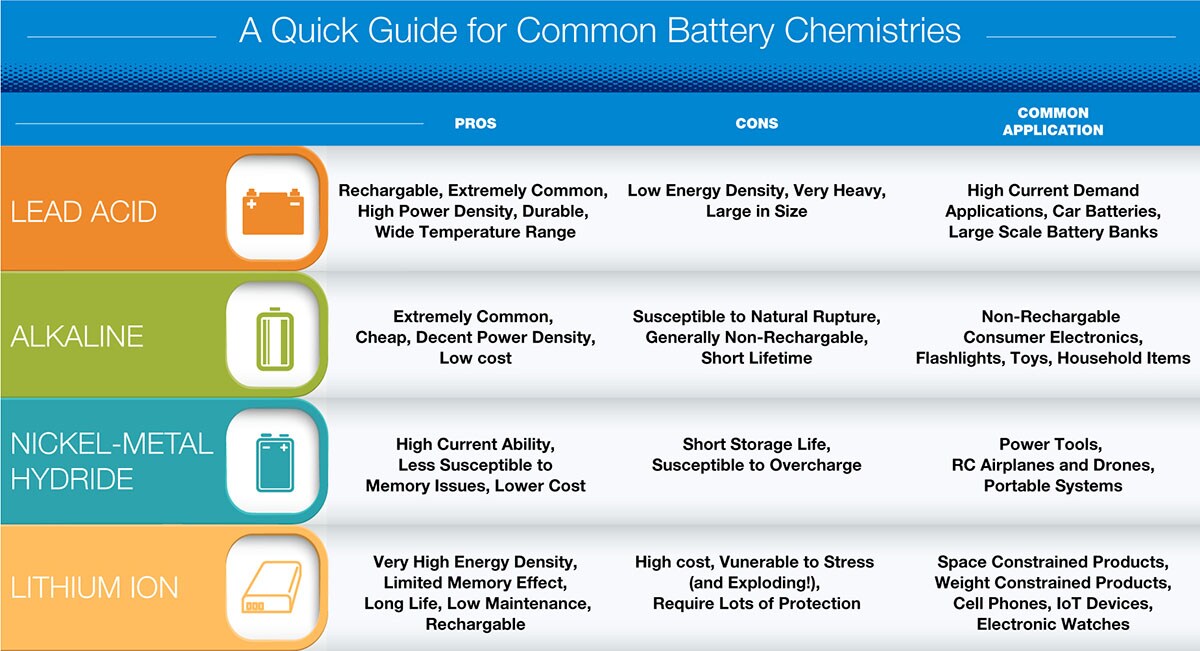 A Quick Guide for Common Battery Chemistries

| | PROS | CONS | COMMON APPLICATION |
|---|---|---|---|
| LEAD ACID | Rechargable, Extremely Common, High Power Density, Durable, Wide Temperature Range | Low Energy Density, Very Heavy, Large in Size | High Current Demand Applications, Car Batteries, Large Scale Battery Banks |
| ALKALINE | Extremely Common, Cheap, Decent Power Density, Low cost | Susceptible to Natural Rupture, Generally Non-Rechargable, Short Lifetime | Non-Rechargable Consumer Electronics, Flashlights, Toys, Household Items |
| NICKEL-METAL HYDRIDE | High Current Ability, Less Susceptible to Memory Issues, Lower Cost | Short Storage Life, Susceptible to Overcharge | Power Tools, RC Airplanes and Drones, Portable Systems |
| LITHIUM ION | Very High Energy Density, Limited Memory Effect, Long Life, Low Maintenance, Rechargable | High cost, Vunerable to Stress (and Exploding!), Require Lots of Protection | Space Constrained Products, Weight Constrained Products, Cell Phones, IoT Devices, Electronic Watches |